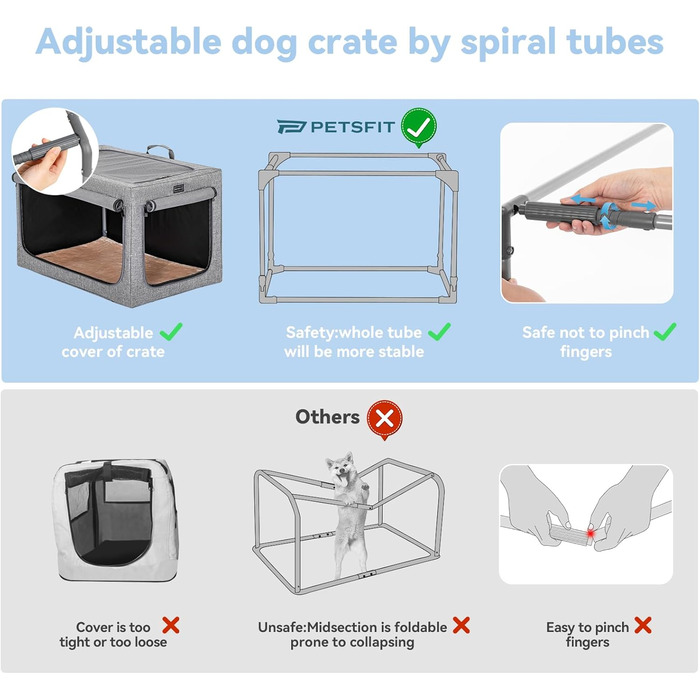 Adjustable dog crate by spiral tubes

PETSFIT

Adjustable cover of crate

Safety:whole tube will be more stable

Safe not to pinch fingers

Others

Cover is too tight or too loose

Unsafe:Midsection is foldable prone to collapsing

Easy to pinch fingers