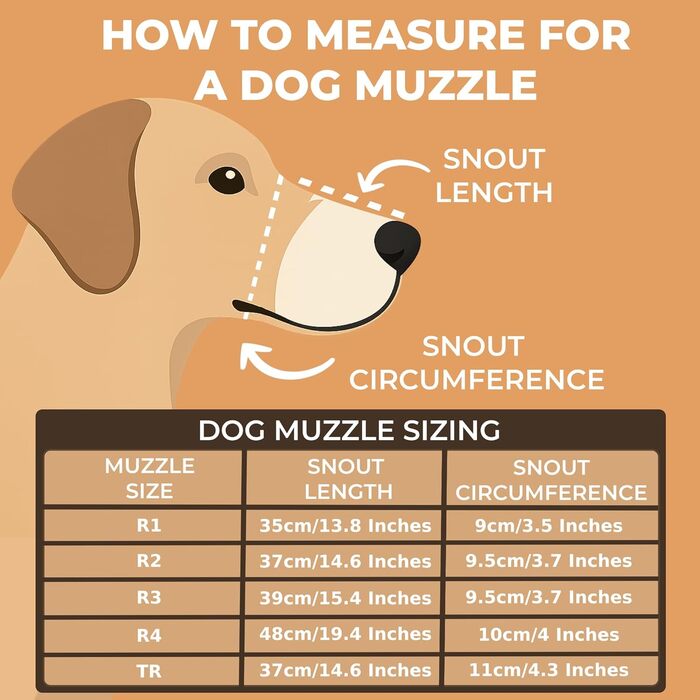 HOW TO MEASURE FOR A DOG MUZZLE

SNOUT LENGTH

SNOUT CIRCUMFERENCE

DOG MUZZLE SIZING

| MUZZLE SIZE | SNOUT LENGTH | SNOUT CIRCUMFERENCE |
|---|---|---|
| R1 | 35cm/13.8 Inches | 9cm/3.5 Inches |
| R2 | 37cm/14.6 Inches | 9.5cm/3.7 Inches |
| R3 | 39cm/15.4 Inches | 9.5cm/3.7 Inches |
| R4 | 48cm/19.4 Inches | 10cm/4 Inches |
| TR | 37cm/14.6 Inches | 11cm/4.3 Inches |