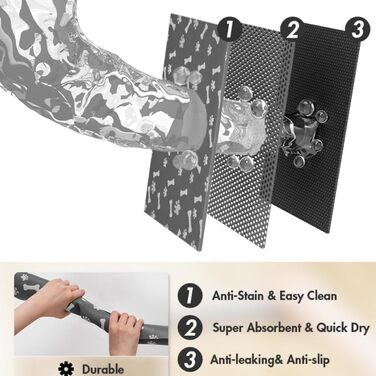 1
2
3

Durable

1 Anti-Stain & Easy Clean
2 Super Absorbent & Quick Dry
3 Anti-leaking& Anti-slip