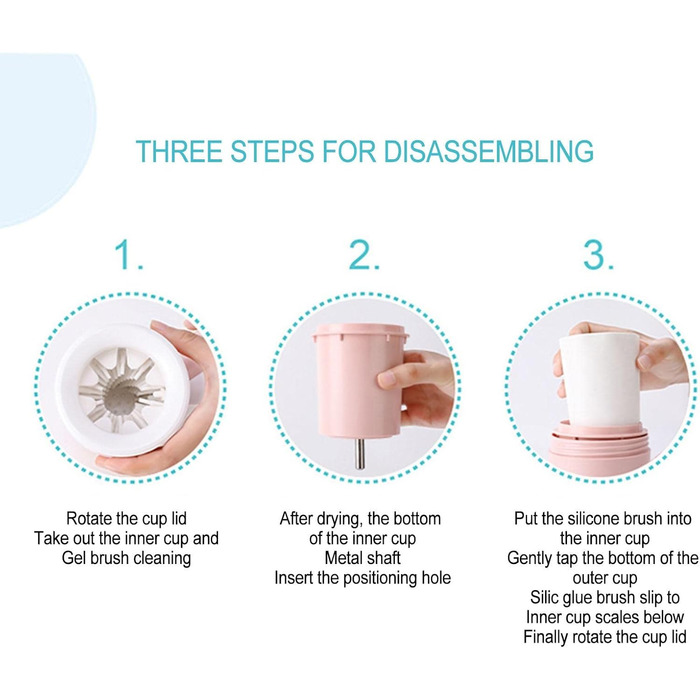 THREE STEPS FOR DISASSEMBLING

1.

Rotate the cup lid
Take out the inner cup and
Gel brush cleaning

2.

After drying, the bottom
of the inner cup
Metal shaft
Insert the positioning hole

3.

Put the silicone brush into
the inner cup
Gently tap the bottom of the
outer cup
Silic glue brush slip to
Inner cup scales below
Finally rotate the cup lid