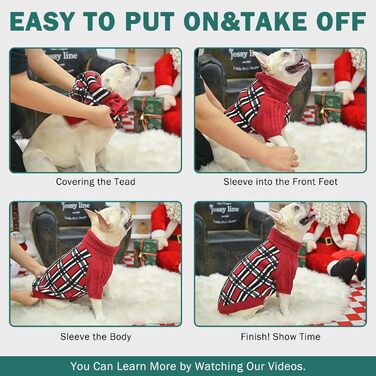 EASY TO PUT ON&TAKE OFF

Jessy line

Covering the Tead

Jessy line

Sleeve into the Front Feet

Jessy line

Sleeve the Body

Jessy line

Finish! Show Time

You Can Learn More by Watching Our Videos.