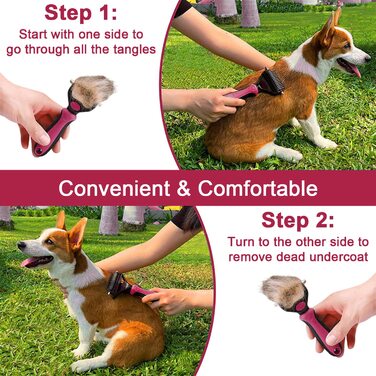 Step 1:
Start with one side to go through all the tangles

Convenient & Comfortable

Step 2:
Turn to the other side to remove dead undercoat