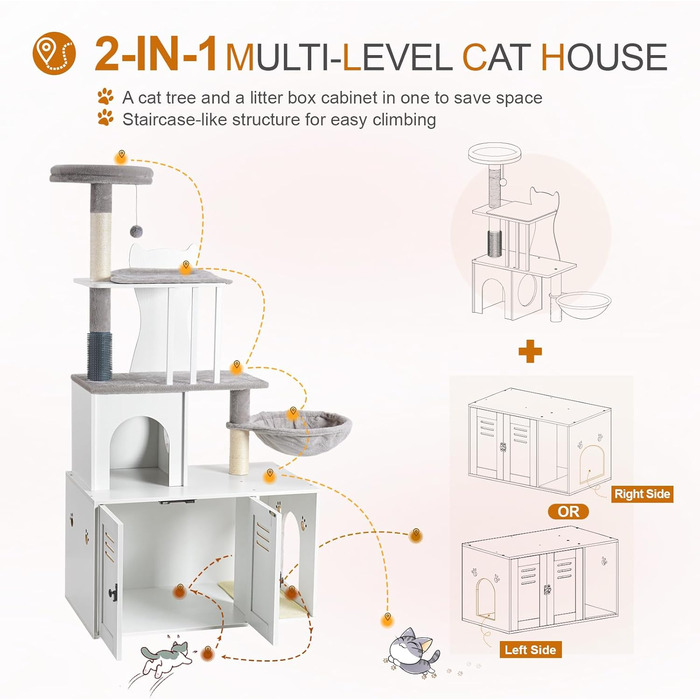 2-IN-1 MULTI-LEVEL CAT HOUSE

A cat tree and a litter box cabinet in one to save space

Staircase-like structure for easy climbing

+

Right Side

OR

Left Side