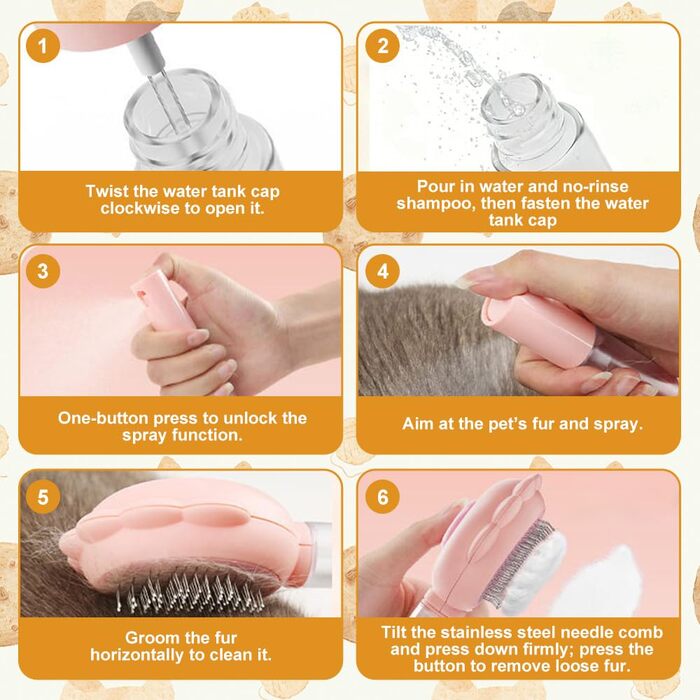 1

Twist the water tank cap clockwise to open it.

2

Pour in water and no-rinse shampoo, then fasten the water tank cap

3

One-button press to unlock the spray function.

4

Aim at the pet's fur and spray.

5

Groom the fur horizontally to clean it.

6

Tilt the stainless steel needle comb and press down firmly; press the button to remove loose fur.