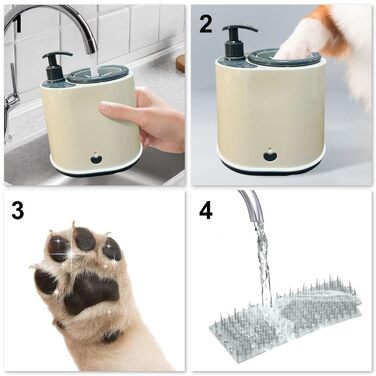 1

2

3

4