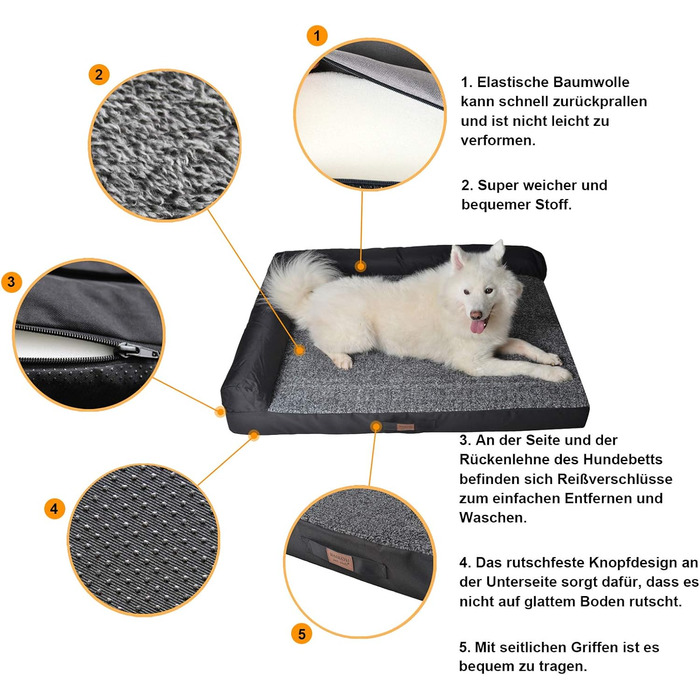 1

2

3

4

5

1. Elastische Baumwolle kann schnell zurückprallen und ist nicht leicht zu verformen.

2. Super weicher und bequemer Stoff.

3. An der Seite und der Rückenlehne des Hundebetts befinden sich Reißverschlüsse zum einfachen Entfernen und Waschen.

4. Das rutschfeste Knopfdesign an der Unterseite sorgt dafür, dass es nicht auf glattem Boden rutscht.

5. Mit seitlichen Griffen ist es bequem zu tragen.