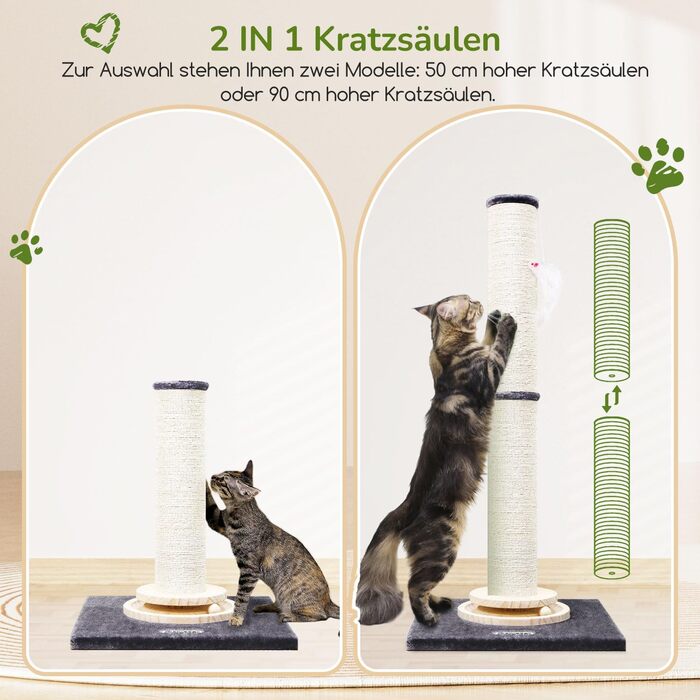 2 IN 1 Kratzsäulen

Zur Auswahl stehen Ihnen zwei Modelle: 50 cm hoher Kratzsäulen oder 90 cm hoher Kratzsäulen.