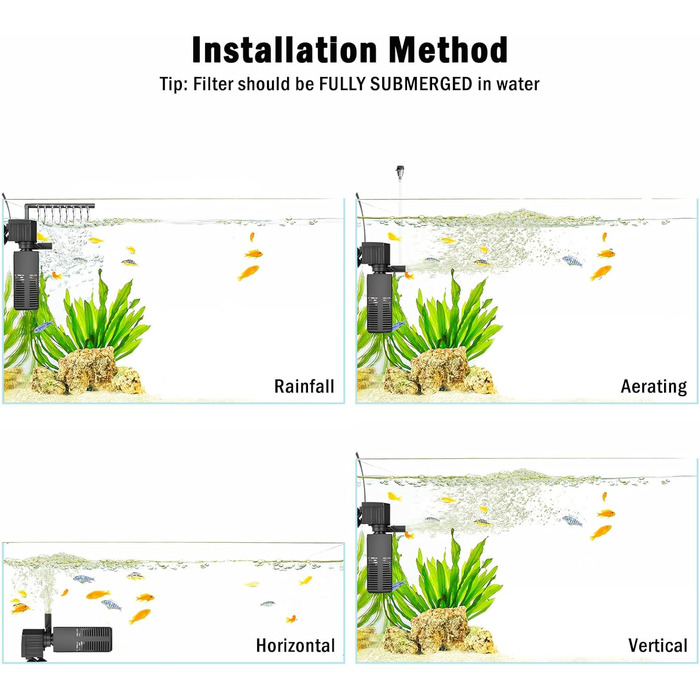 Installation Method

Tip: Filter should be FULLY SUBMERGED in water

Rainfall

Aerating

Horizontal

Vertical