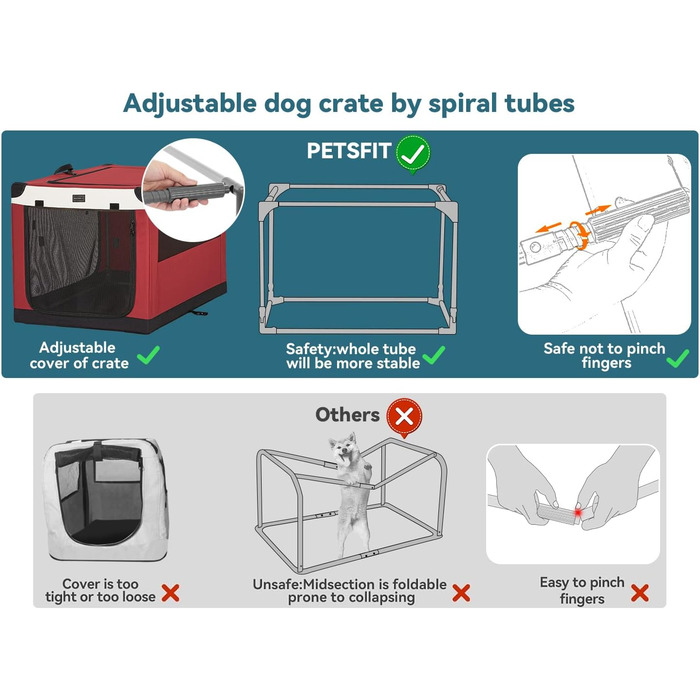 Adjustable dog crate by spiral tubes

PETSFIT

Adjustable cover of crate

Safety:whole tube will be more stable

Safe not to pinch fingers

Others

Cover is too tight or too loose

Unsafe:Midsection is foldable prone to collapsing

Easy to pinch fingers