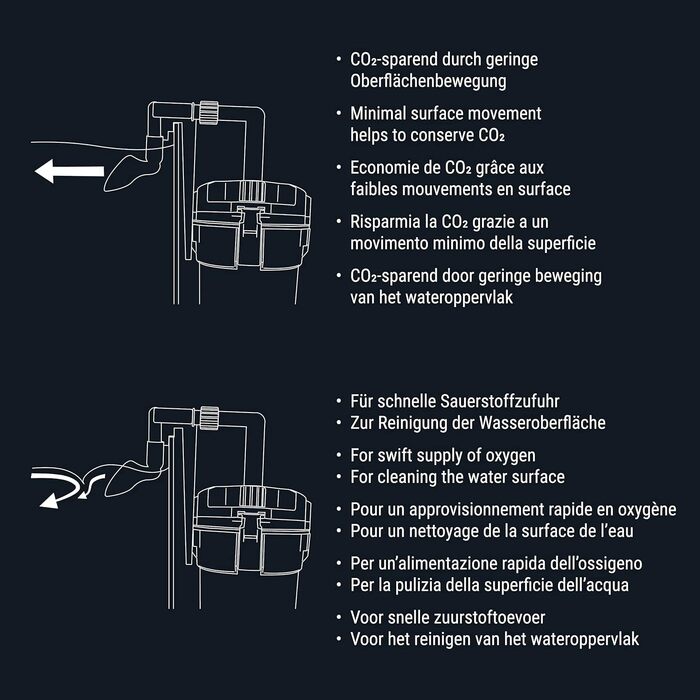 • $CO_2$-sparend durch geringe Oberflächenbewegung

• Minimal surface movement helps to conserve $CO_2$

• Economie de $CO_2$ grâce aux faibles mouvements en surface

• Risparmia la $CO_2$ grazie a un movimento minimo della superficie

• $CO_2$-sparend door geringe beweging van het wateroppervlak

• Für schnelle Sauerstoffzufuhr
• Zur Reinigung der Wasseroberfläche

• For swift supply of oxygen
• For cleaning the water surface

• Pour un approvisionnement rapide en oxygène
• Pour un nettoyage de la surface de l'eau

• Per un'alimentazione rapida dell'ossigeno
• Per la pulizia della superficie dell'acqua

• Voor snelle zuurstoftoevoer
• Voor het reinigen van het wateroppervlak