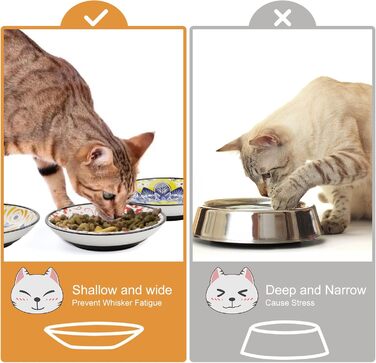 Shallow and wide
Prevent Whisker Fatigue

Deep and Narrow
Cause Stress