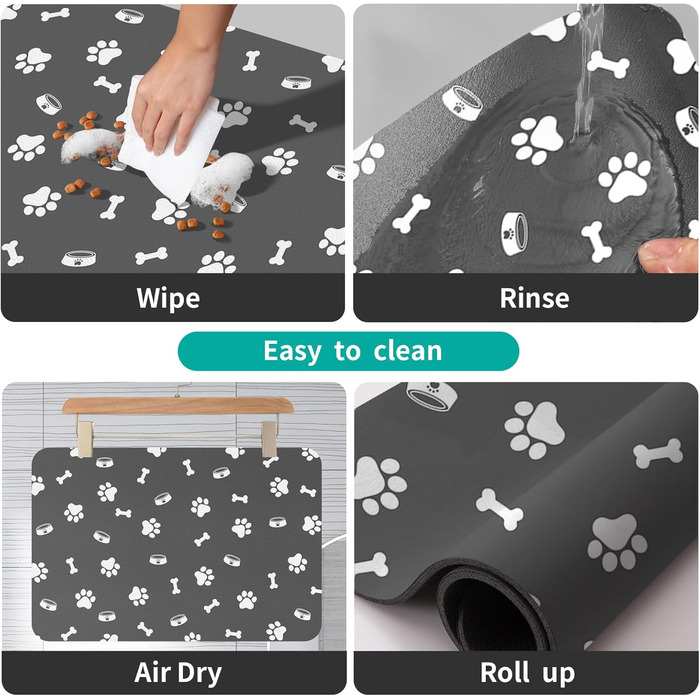 Wipe

Rinse

Easy to clean

Air Dry

Roll up