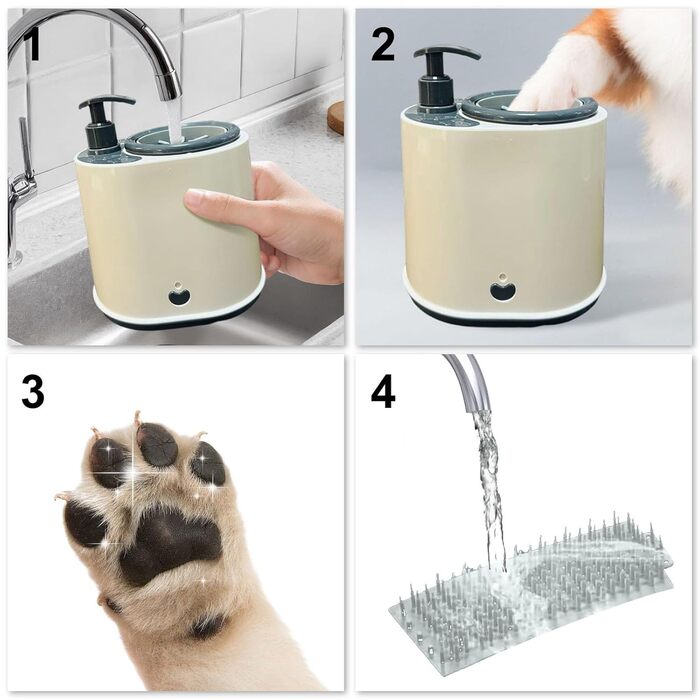 1

2

3

4