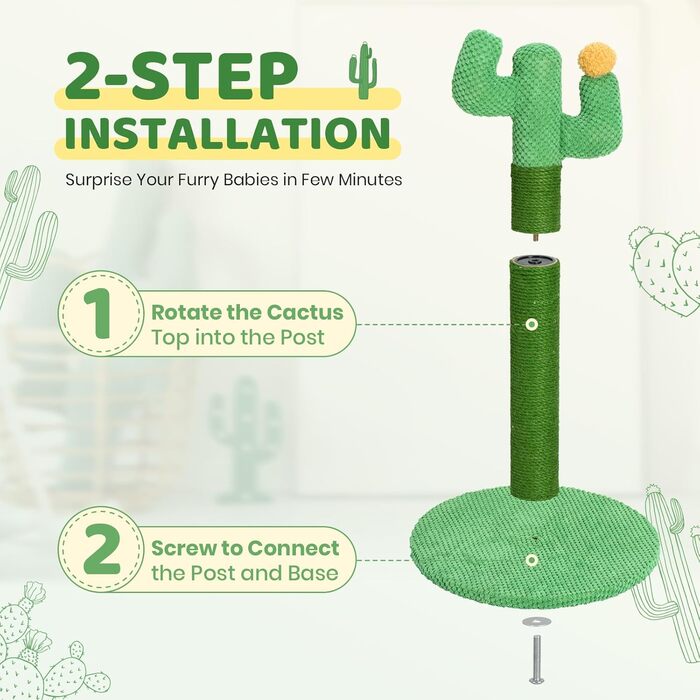 2-STEP INSTALLATION

Surprise Your Furry Babies in Few Minutes

1

Rotate the Cactus Top into the Post

2

Screw to Connect the Post and Base