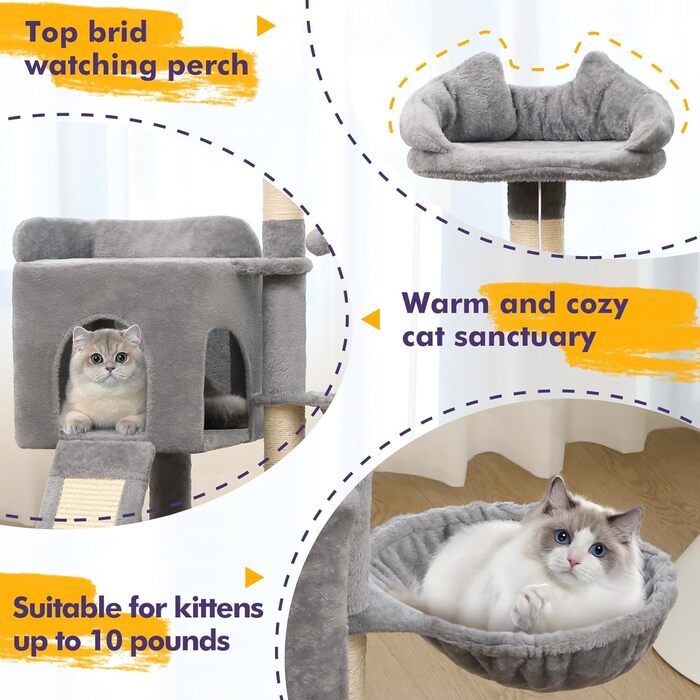 Top brid watching perch

Warm and cozy cat sanctuary

Suitable for kittens up to 10 pounds