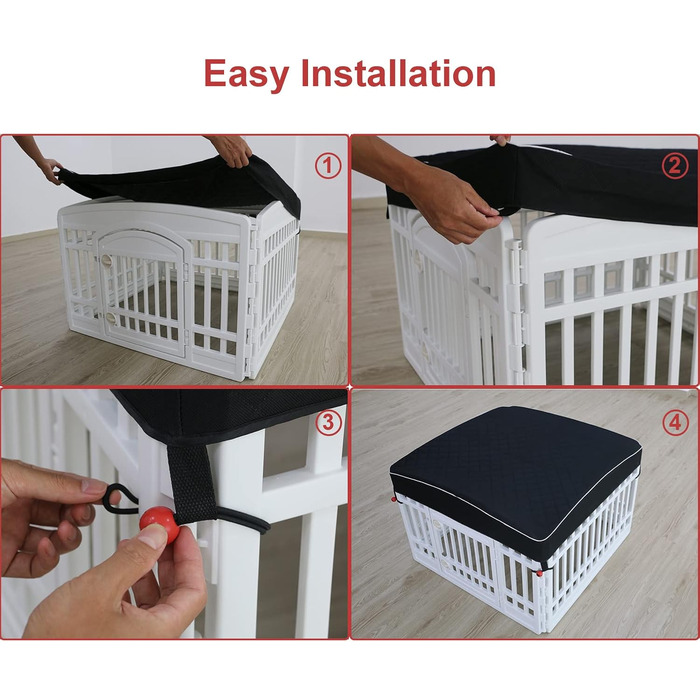 Easy Installation

①

②

③

④