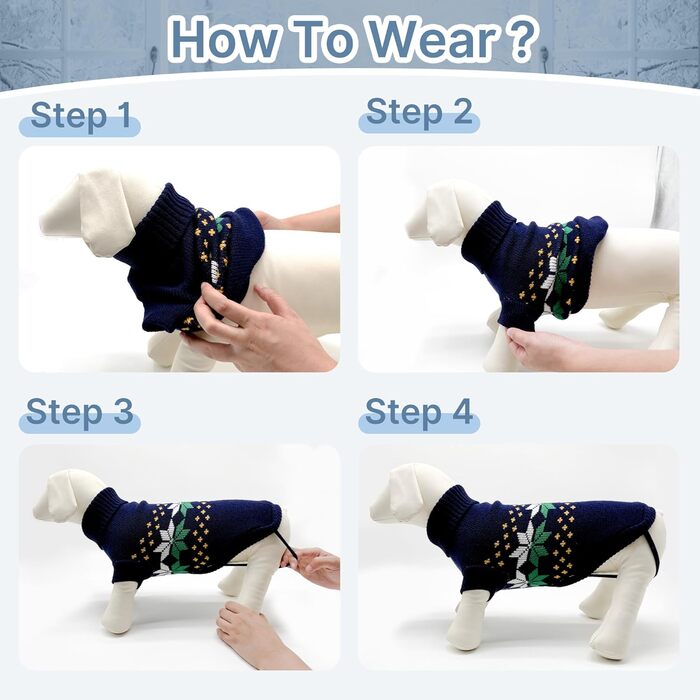 How To Wear ?

Step 1

Step 2

Step 3

Step 4