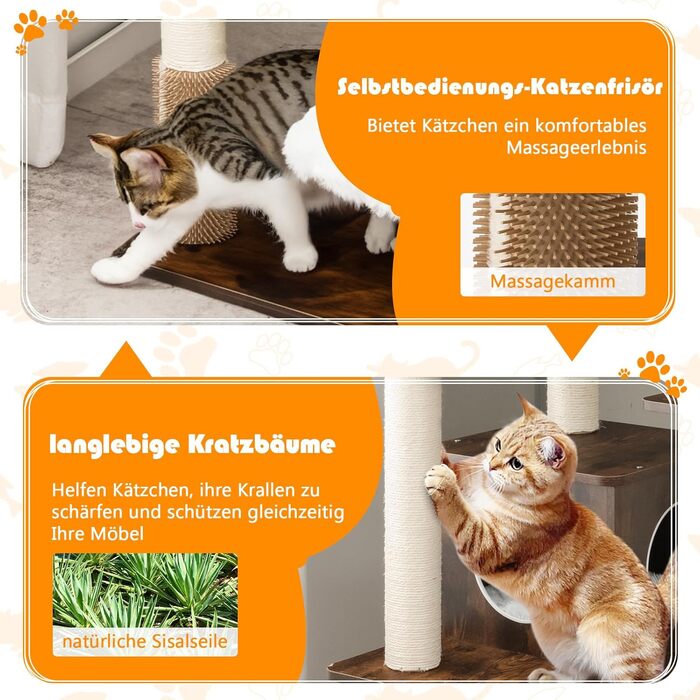 Selbstbedienungs-Katzenfrisör

Bietet Kätzchen ein komfortables Massageerlebnis

Massagekamm

langlebige Kratzbäume

Helfen Kätzchen, ihre Krallen zu schärfen und schützen gleichzeitig Ihre Möbel

natürliche Sisalseile