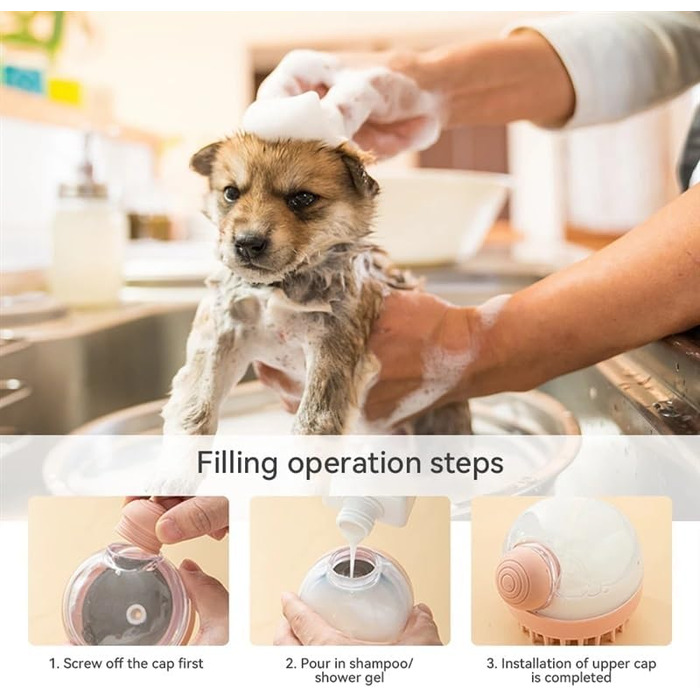 Filling operation steps

1. Screw off the cap first

2. Pour in shampoo/ shower gel

3. Installation of upper cap is completed