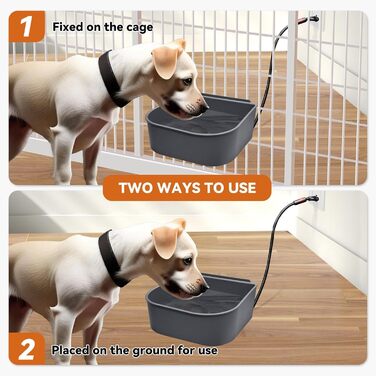 1 Fixed on the cage

TWO WAYS TO USE

2 Placed on the ground for use