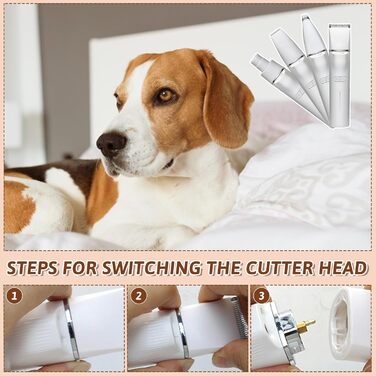 STEPS FOR SWITCHING THE CUTTER HEAD

1

2

3