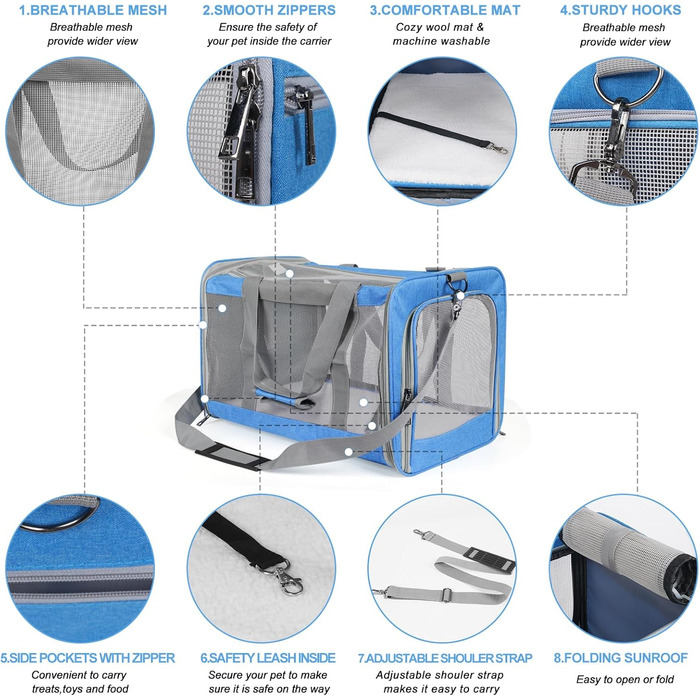 1.BREATHABLE MESH
Breathable mesh provide wider view

2.SMOOTH ZIPPERS
Ensure the safety of your pet inside the carrier

3.COMFORTABLE MAT
Cozy wool mat & machine washable

4.STURDY HOOKS
Breathable mesh provide wider view

5.SIDE POCKETS WITH ZIPPER
Convenient to carry treats,toys and food

6.SAFETY LEASH INSIDE
Secure your pet to make sure it is safe on the way

7.ADJUSTABLE SHOULER STRAP
Adjustable shouler strap makes it easy to carry

8.FOLDING SUNROOF
Easy to open or fold