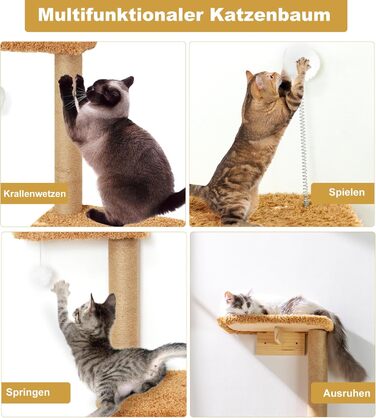 Multifunktionaler Katzenbaum

Krallenwetzen

Spielen

Springen

Ausruhen