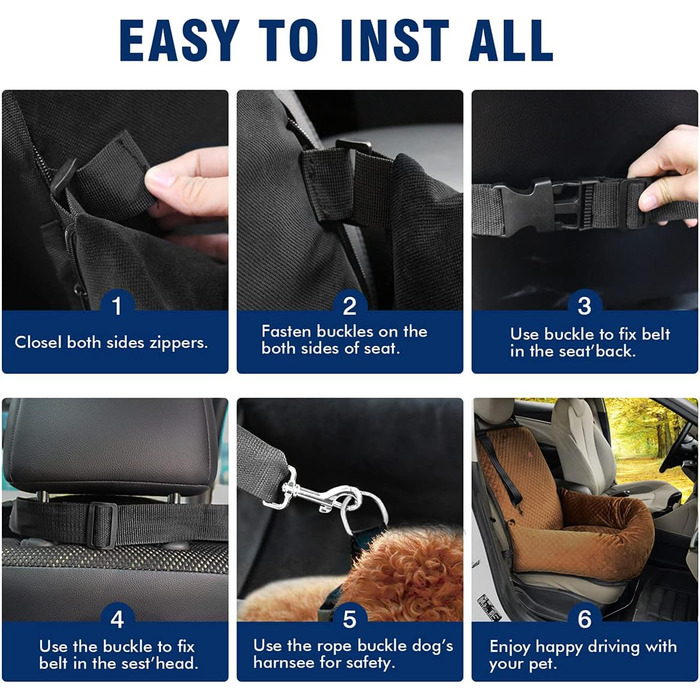 EASY TO INST ALL

1
Closel both sides zippers.

2
Fasten buckles on the both sides of seat.

3
Use buckle to fix belt in the seat'back.

4
Use the buckle to fix belt in the sest'head.

5
Use the rope buckle dog's harnsee for safety.

6
Enjoy happy driving with your pet.