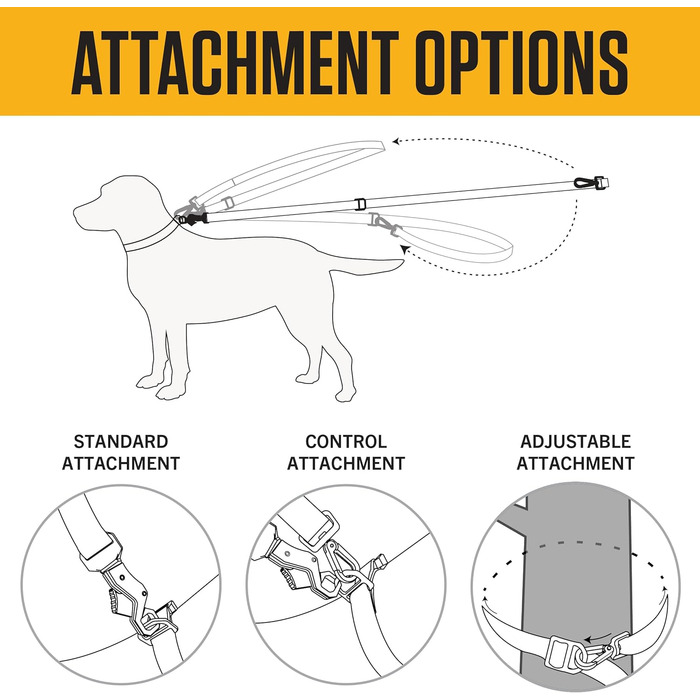 ATTACHMENT OPTIONS

STANDARD ATTACHMENT

CONTROL ATTACHMENT

ADJUSTABLE ATTACHMENT