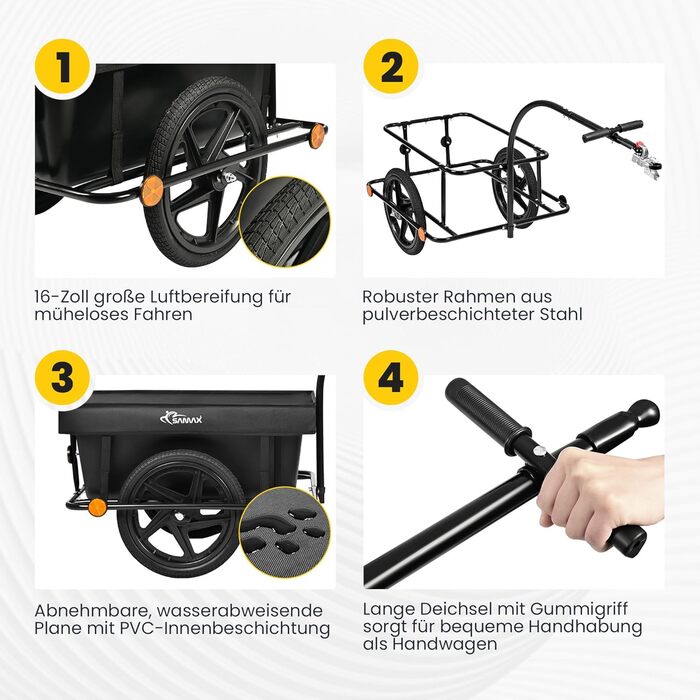 1

16-Zoll große Luftbereifung für müheloses Fahren

2

Robuster Rahmen aus pulverbeschichteter Stahl

3

SAMAX

Abnehmbare, wasserabweisende Plane mit PVC-Innenbeschichtung

4

Lange Deichsel mit Gummigriff sorgt für bequeme Handhabung als Handwagen