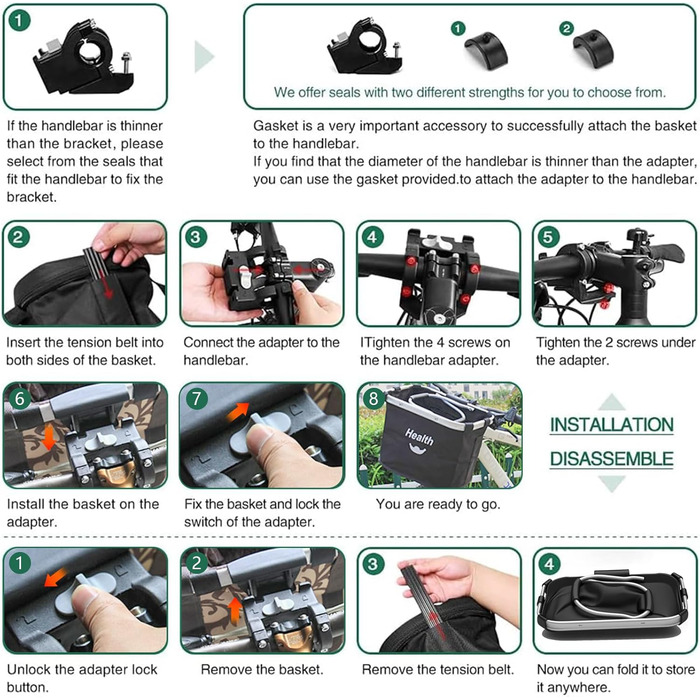 1

1

2

We offer seals with two different strengths for you to choose from.

If the handlebar is thinner than the bracket, please select from the seals that fit the handlebar to fix the bracket.

Gasket is a very important accessory to successfully attach the basket to the handlebar.
If you find that the diameter of the handlebar is thinner than the adapter, you can use the gasket provided.to attach the adapter to the handlebar.

2

Insert the tension belt into both sides of the basket.

3

Connect the adapter to the handlebar.

4

ITighten the 4 screws on the handlebar adapter.

5

Tighten the 2 screws under the adapter.

6

Install the basket on the adapter.

7

Fix the basket and lock the switch of the adapter.

8

Health

You are ready to go.

INSTALLATION

DISASSEMBLE

1

Unlock the adapter lock button.

2

Remove the basket.

3

Remove the tension belt.

4

Now you can fold it to store it anywhere.