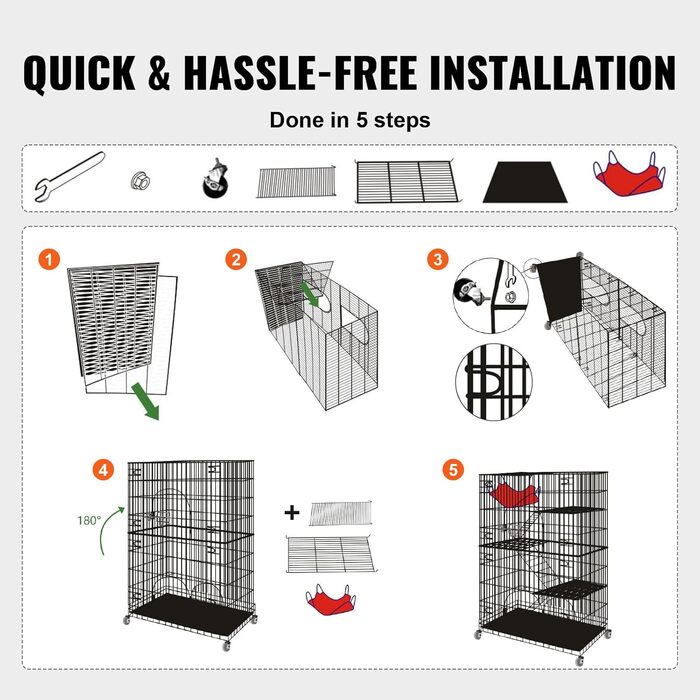 QUICK & HASSLE-FREE INSTALLATION

Done in 5 steps

1

2

3

4

180°

+

5