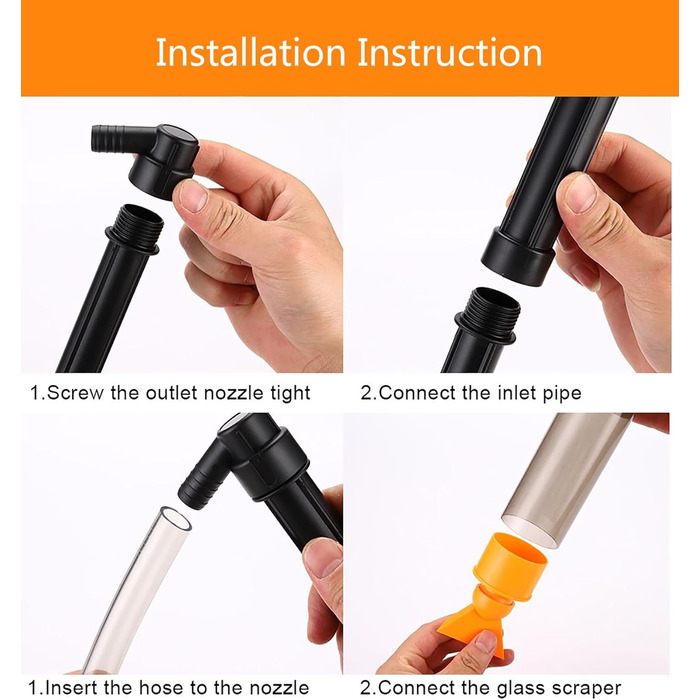 Installation Instruction

1.Screw the outlet nozzle tight

2.Connect the inlet pipe

1.Insert the hose to the nozzle

2.Connect the glass scraper