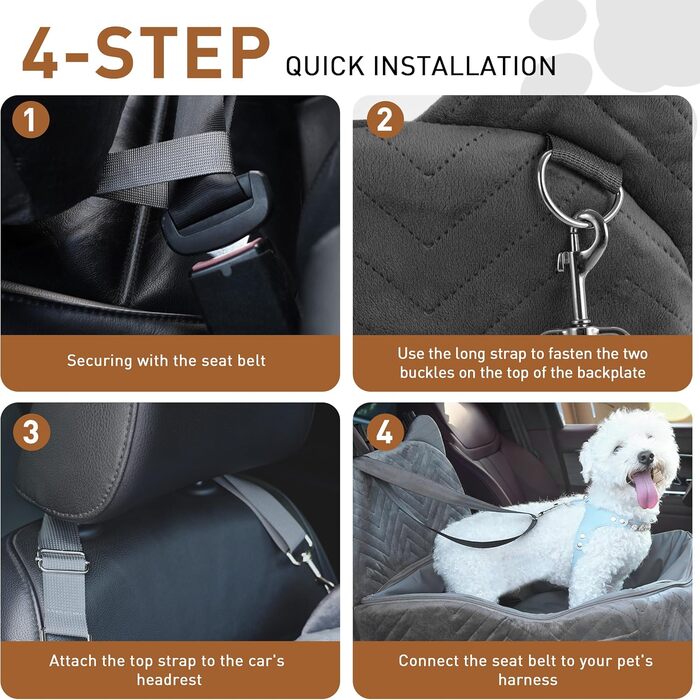 4-STEP QUICK INSTALLATION

1

Securing with the seat belt

2

Use the long strap to fasten the two buckles on the top of the backplate

3

Attach the top strap to the car's headrest

4

Connect the seat belt to your pet's harness