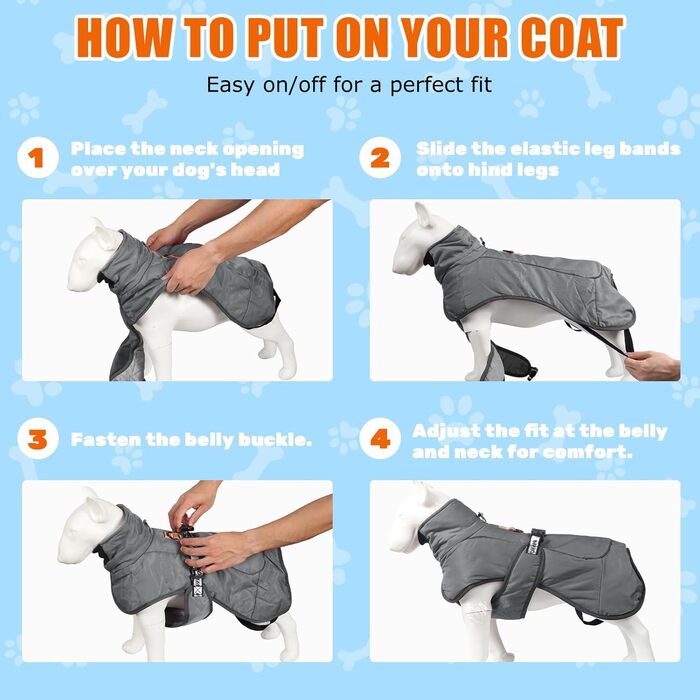 HOW TO PUT ON YOUR COAT

Easy on/off for a perfect fit

1 Place the neck opening over your dog's head

2 Slide the elastic leg bands onto hind legs

3 Fasten the belly buckle.

4 Adjust the fit at the belly and neck for comfort.