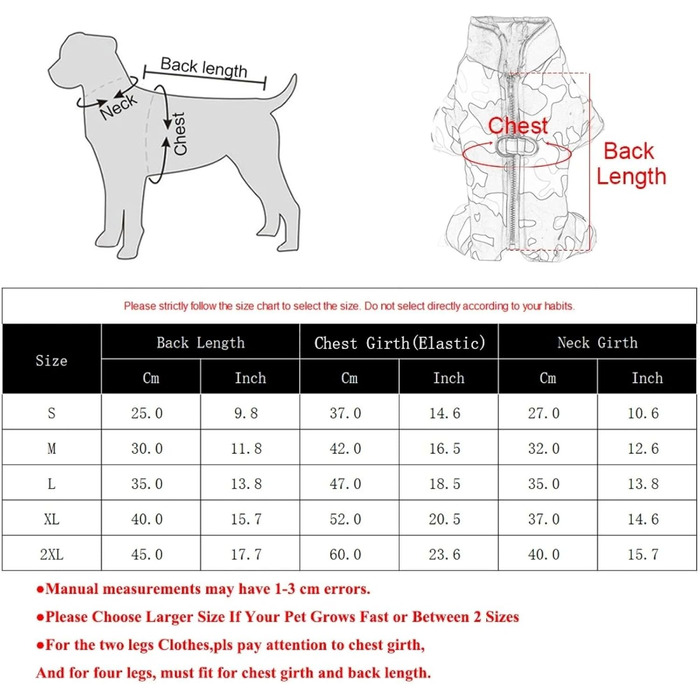 Back length

Neck

Chest

Chest

Back Length

Please strictly follow the size chart to select the size. Do not select directly according to your habits.

| Size | Back Length Cm | Back Length Inch | Chest Girth(Elastic) Cm | Chest Girth(Elastic) Inch | Neck Girth Cm | Neck Girth Inch |
|---|---|---|---|---|---|---|
| S | 25.0 | 9.8 | 37.0 | 14.6 | 27.0 | 10.6 |
| M | 30.0 | 11.8 | 42.0 | 16.5 | 32.0 | 12.6 |
| L | 35.0 | 13.8 | 47.0 | 18.5 | 35.0 | 13.8 |
| XL | 40.0 | 15.7 | 52.0 | 20.5 | 37.0 | 14.6 |
| 2XL | 45.0 | 17.7 | 60.0 | 23.6 | 40.0 | 15.7 |

●Manual measurements may have 1-3 cm errors.

●Please Choose Larger Size If Your Pet Grows Fast or Between 2 Sizes

●For the two legs Clothes,pls pay attention to chest girth,

And for four legs, must fit for chest girth and back length.