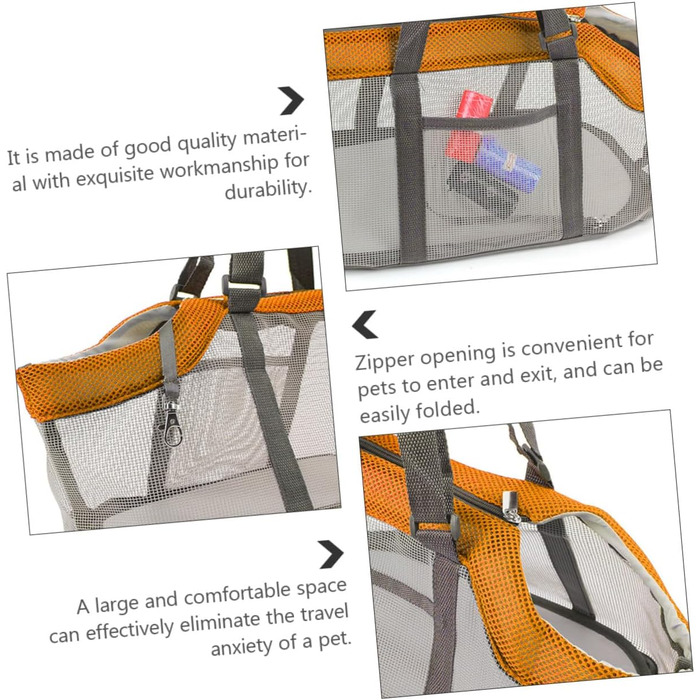 It is made of good quality material with exquisite workmanship for durability.

Zipper opening is convenient for pets to enter and exit, and can be easily folded.

A large and comfortable space can effectively eliminate the travel anxiety of a pet.