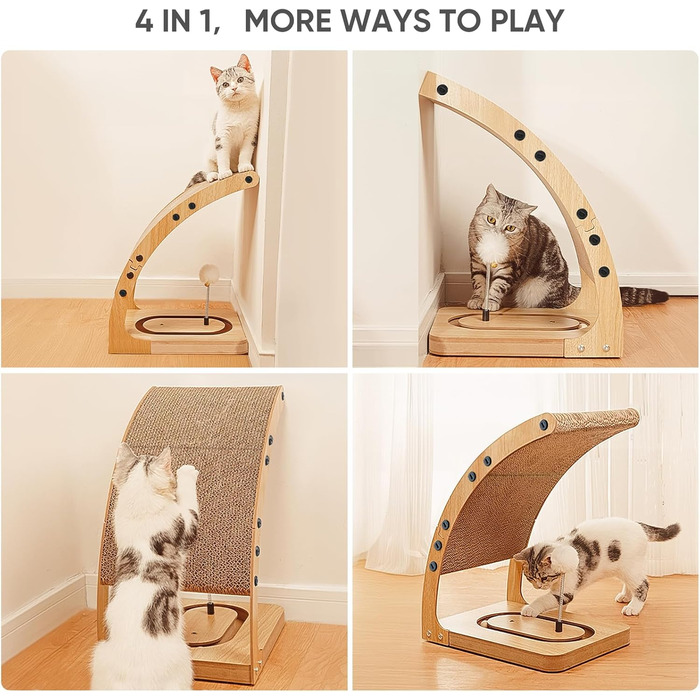 4 IN 1, MORE WAYS TO PLAY