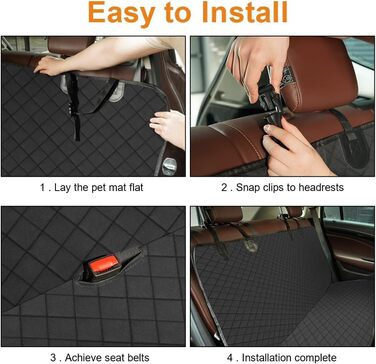 Easy to Install

1 . Lay the pet mat flat

2 . Snap clips to headrests

3 . Achieve seat belts

4 . Installation complete