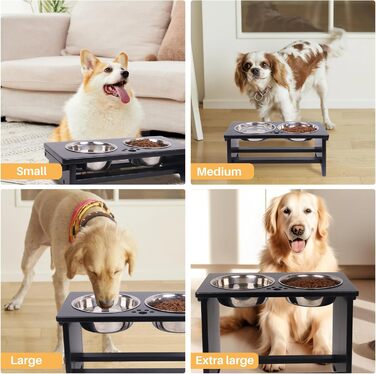 Small

Medium

Large

Extra large