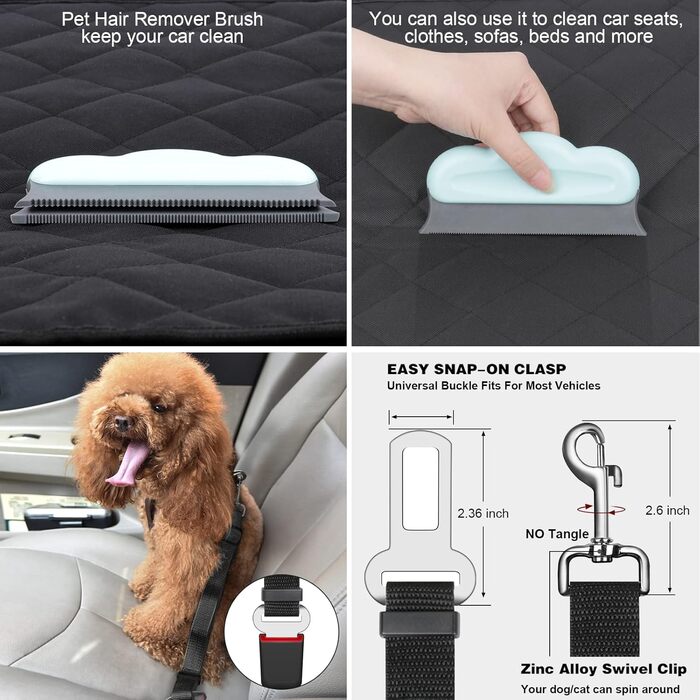 Pet Hair Remover Brush
keep your car clean

You can also use it to clean car seats, clothes, sofas, beds and more

EASY SNAP–ON CLASP
Universal Buckle Fits For Most Vehicles

2.36 inch

NO Tangle

2.6 inch

Zinc Alloy Swivel Clip
Your dog/cat can spin around