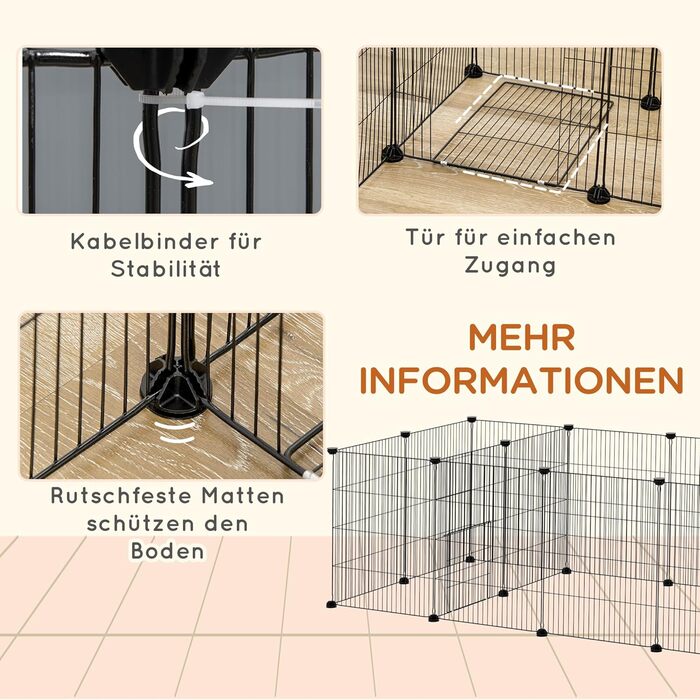 Kabelbinder für Stabilität

Tür für einfachen Zugang

Rutschfeste Matten schützen den Boden

MEHR INFORMATIONEN