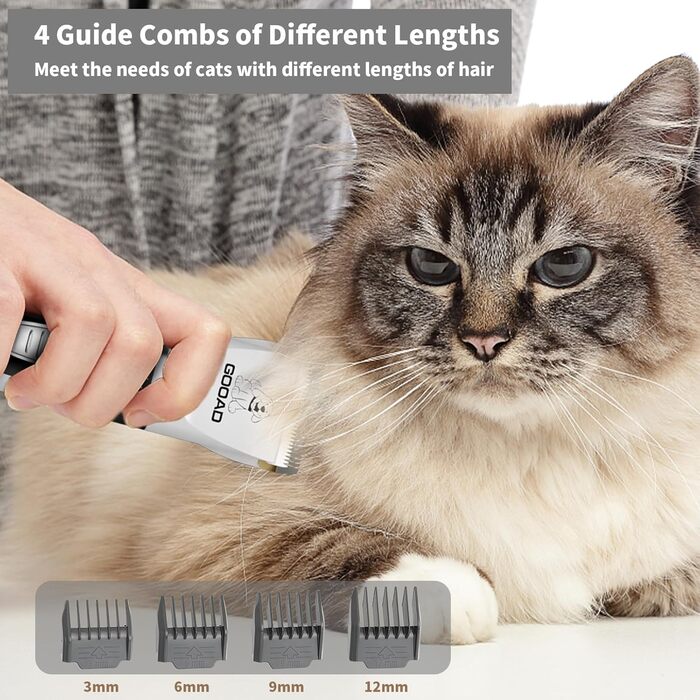 4 Guide Combs of Different Lengths
Meet the needs of cats with different lengths of hair

GOOAD

3mm
6mm
9mm
12mm