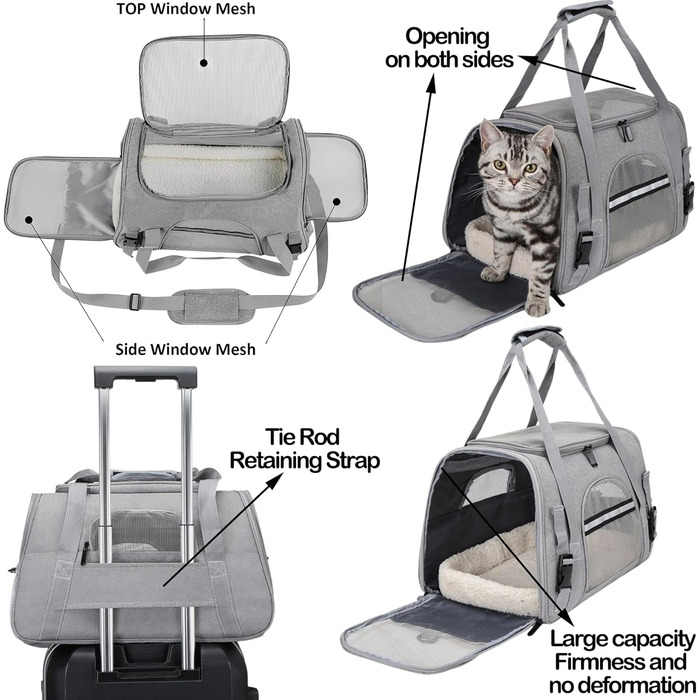 TOP Window Mesh

Opening on both sides

Side Window Mesh

Tie Rod Retaining Strap

Large capacity Firmness and no deformation