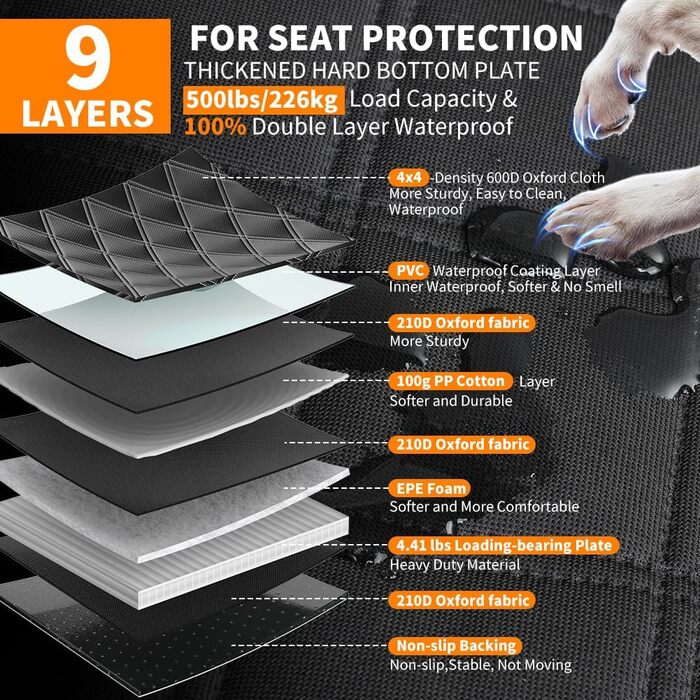 9 LAYERS

FOR SEAT PROTECTION
THICKENED HARD BOTTOM PLATE
500lbs/226kg Load Capacity &
100% Double Layer Waterproof

4x4 -Density 600D Oxford Cloth
More Sturdy, Easy to Clean, Waterproof

PVC Waterproof Coating Layer
Inner Waterproof, Softer & No Smell

210D Oxford fabric
More Sturdy

100g PP Cotton Layer
Softer and Durable

210D Oxford fabric

EPE Foam
Softer and More Comfortable

4.41 lbs Loading-bearing Plate
Heavy Duty Material

210D Oxford fabric

Non-slip Backing
Non-slip,Stable, Not Moving