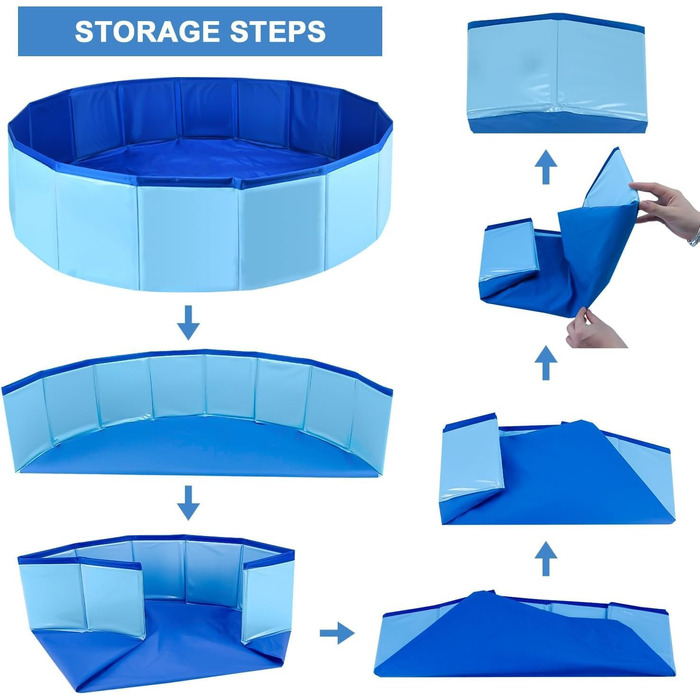 STORAGE STEPS