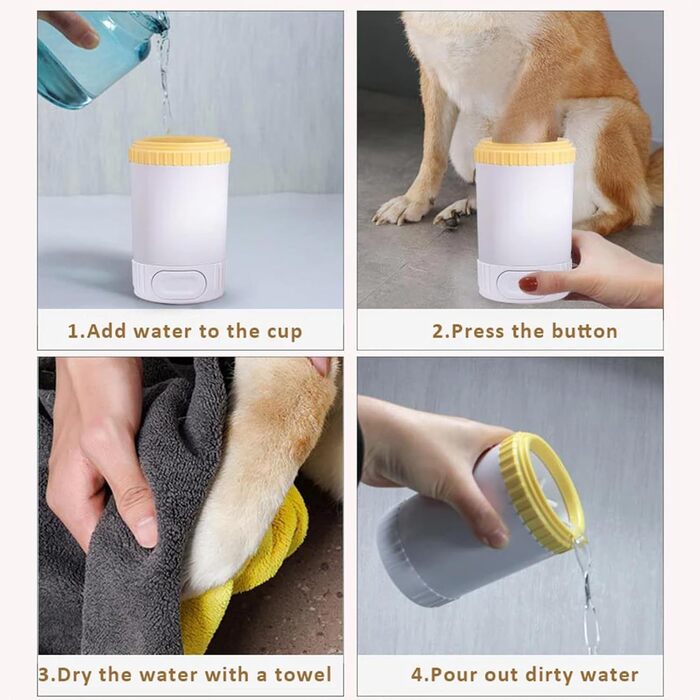 1.Add water to the cup

2.Press the button

3.Dry the water with a towel

4.Pour out dirty water