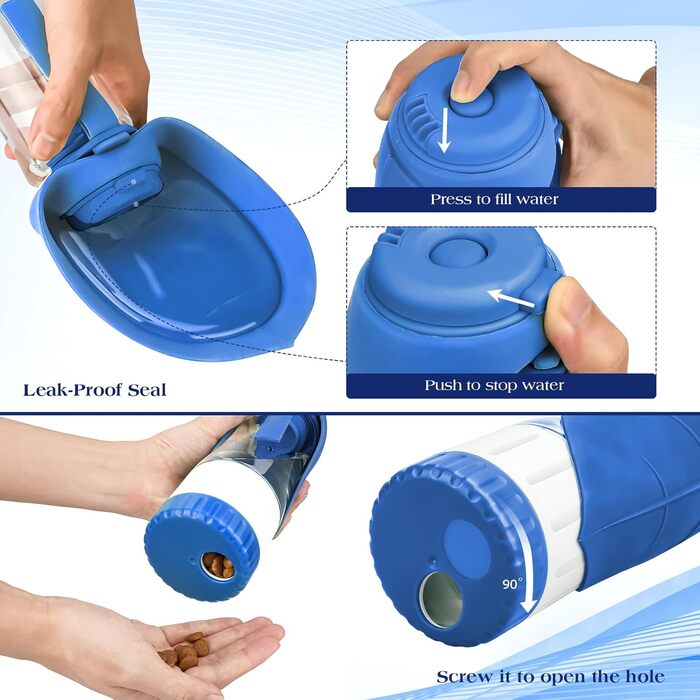 Press to fill water

Push to stop water

Leak-Proof Seal

90°

Screw it to open the hole