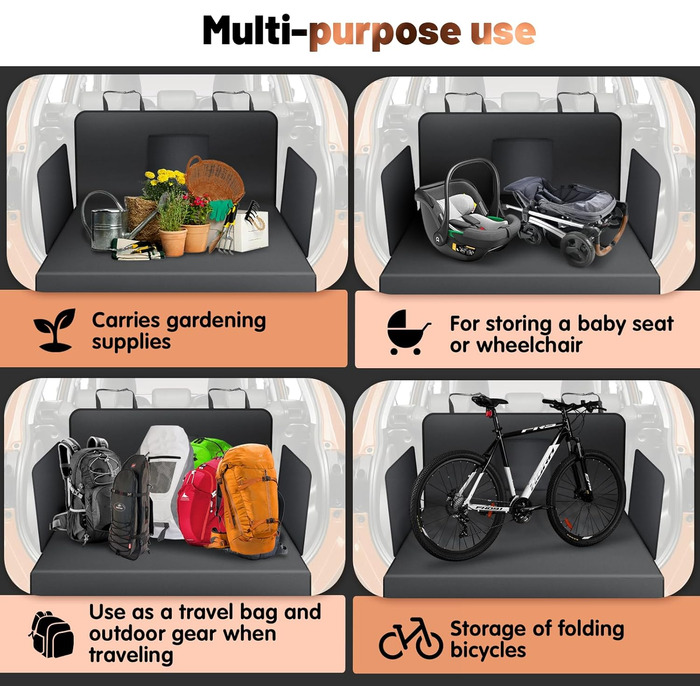 Multi-purpose use

Carries gardening supplies

For storing a baby seat or wheelchair

Use as a travel bag and outdoor gear when traveling

Storage of folding bicycles