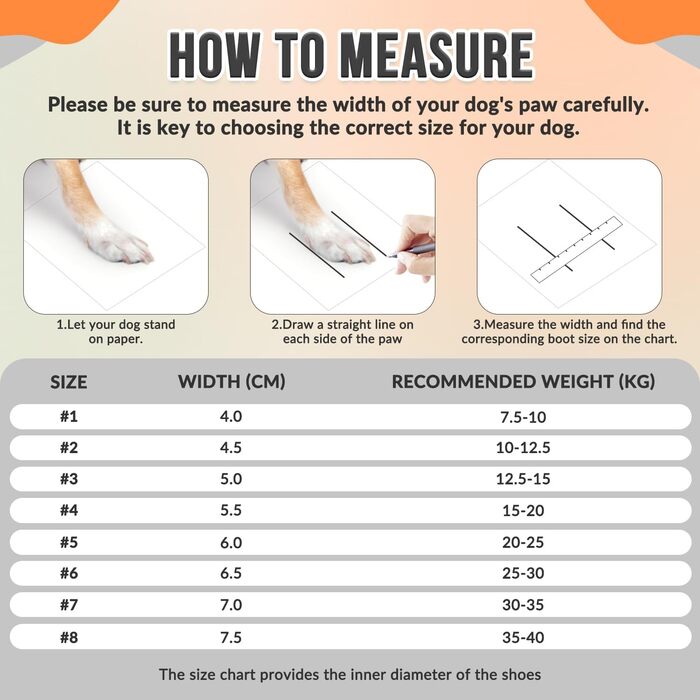 HOW TO MEASURE

Please be sure to measure the width of your dog's paw carefully. It is key to choosing the correct size for your dog.

1.Let your dog stand on paper.

2.Draw a straight line on each side of the paw

3.Measure the width and find the corresponding boot size on the chart.

| SIZE | WIDTH (CM) | RECOMMENDED WEIGHT (KG) |
|---|---|---|
| #1 | 4.0 | 7.5-10 |
| #2 | 4.5 | 10-12.5 |
| #3 | 5.0 | 12.5-15 |
| #4 | 5.5 | 15-20 |
| #5 | 6.0 | 20-25 |
| #6 | 6.5 | 25-30 |
| #7 | 7.0 | 30-35 |
| #8 | 7.5 | 35-40 |

The size chart provides the inner diameter of the shoes